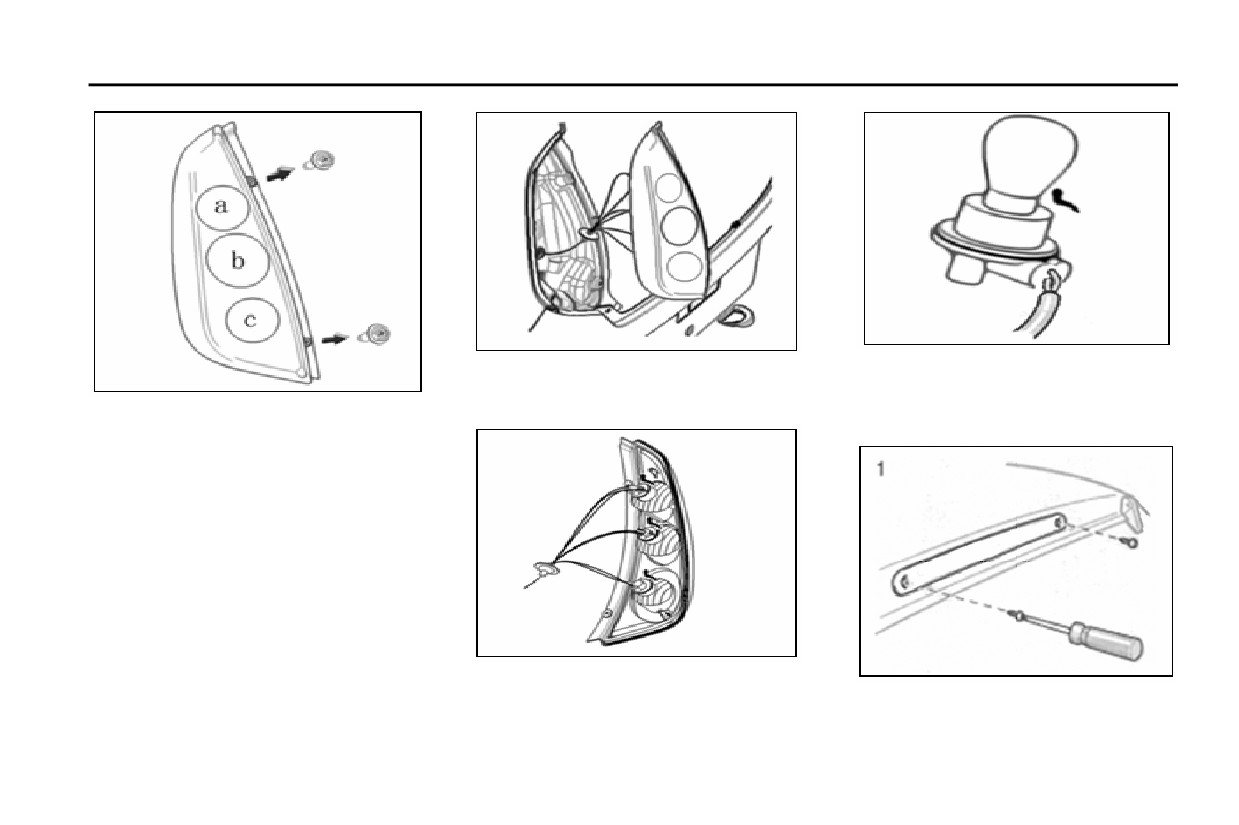 a
b
c

1