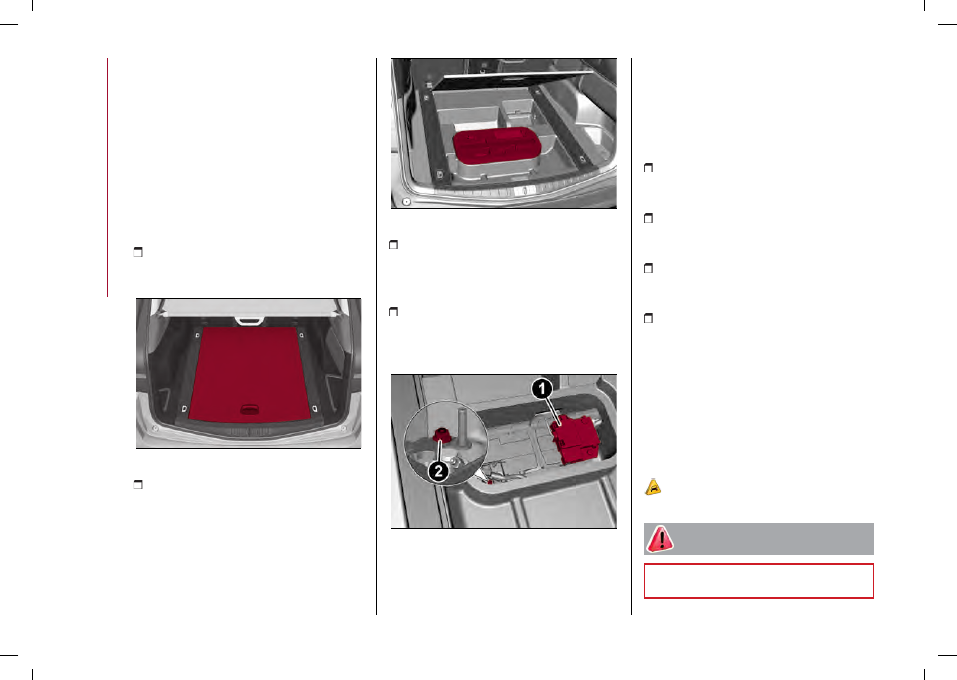 1

2