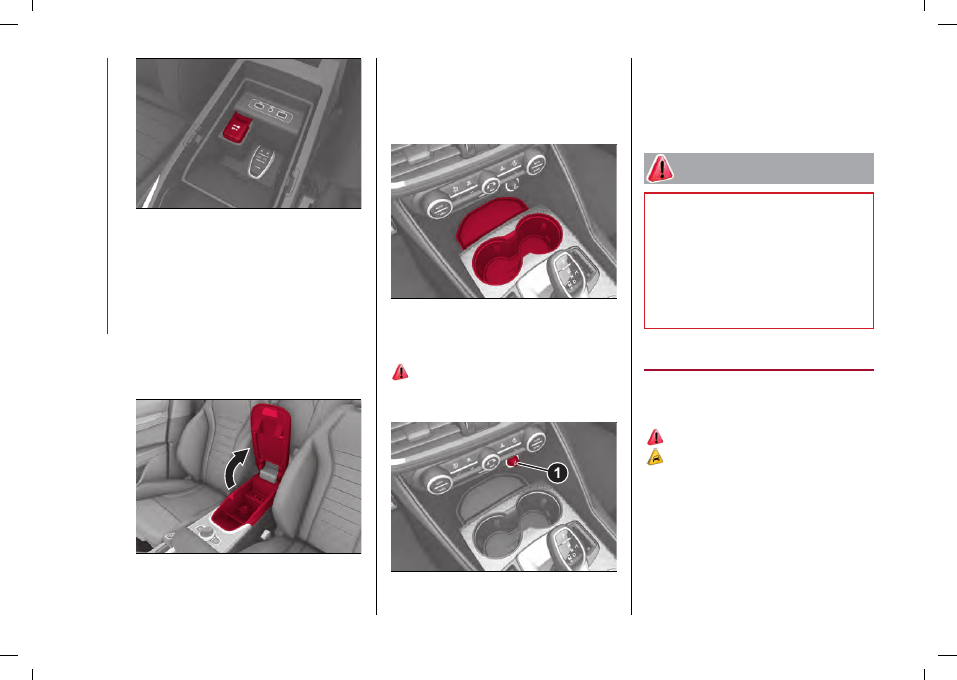 1