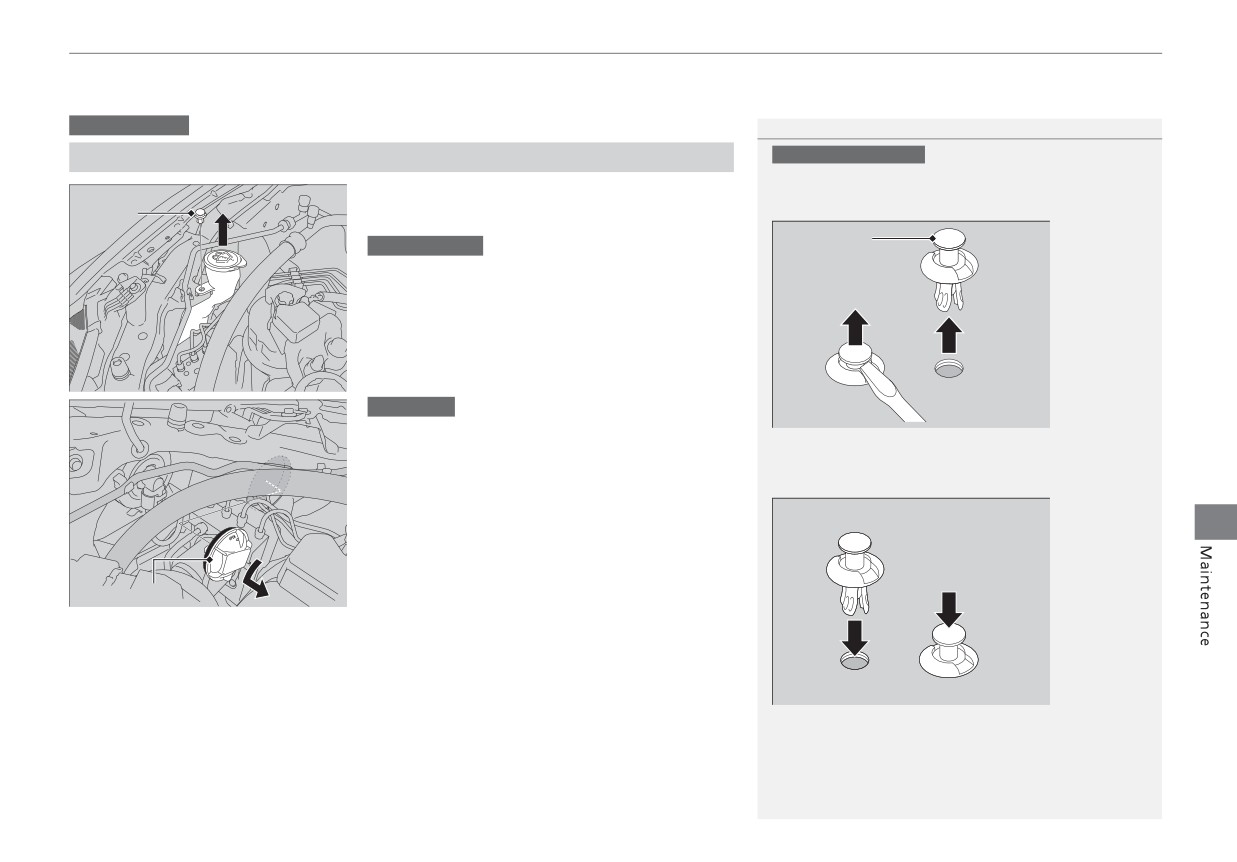 Maintenance