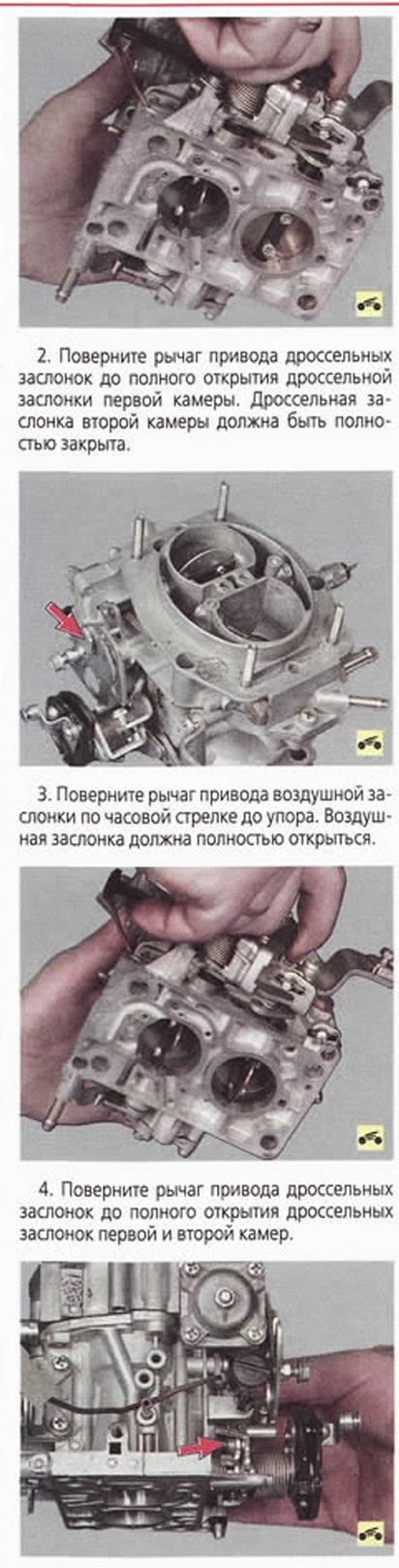 2. Поверните рычаг привода дроссельных заслонок до полного открытия дроссельной заслонки первой камеры. Дроссельная заслонка второй камеры должна быть полностью закрыта.

3. Поверните рычаг привода воздушной заслонки по часовой стрелке до упора. Воздушная заслонка должна полностью открыться.

4. Поверните рычаг привода дроссельных заслонок до полного открытия дроссельных заслонок первой и второй камер.