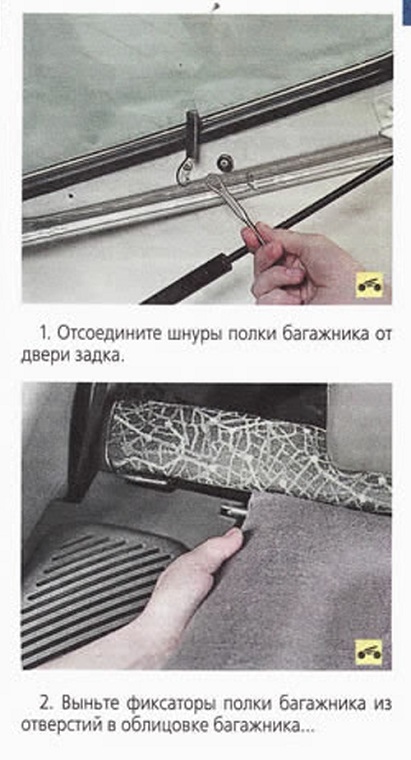 1. Отсоедините шнуры полки багажника от двери задка.

2. Выньте фиксаторы полки багажника из отверстий в облицовке багажника...