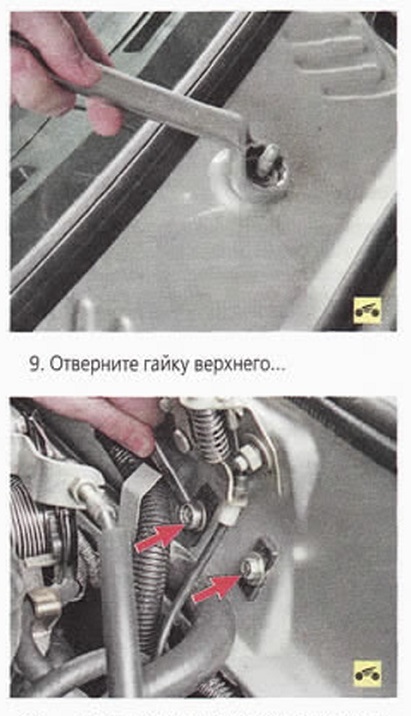 9. Отверните гайку верхнего...