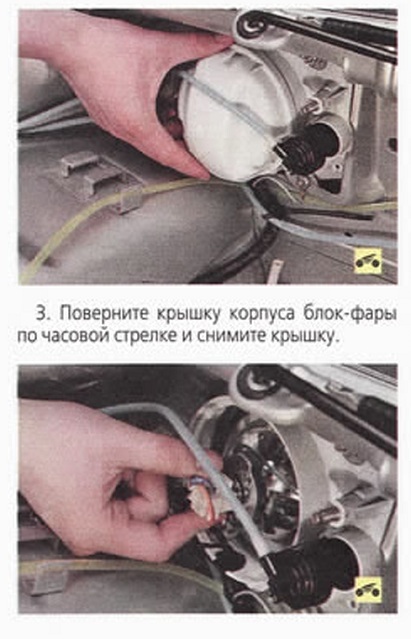 3. Поверните крышку корпуса блок-фары по часовой стрелке и снимите крышку.