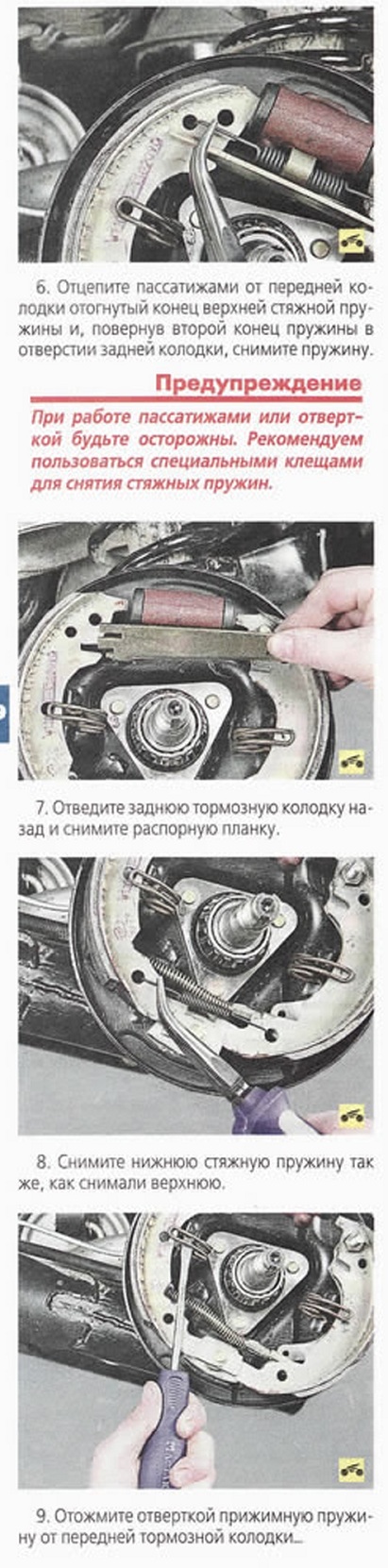 6. Отцепите пассатижами от передней колодки отогнутый конец верхней стяжной пружины и, повернув второй конец пружины в отверстии задней колодки, снимите пружину.

Предупреждение

При работе пассатижами или отверткой будьте осторожны. Рекомендуем пользоваться специальными клещами для снятия стяжных пружин.

7. Отведите заднюю тормозную колодку назад и снимите распорную планку.

8. Снимите нижнюю стяжную пружину так же, как снимали верхнюю.

9. Отожмите отверткой прижимную пружину от передней тормозной колодки...