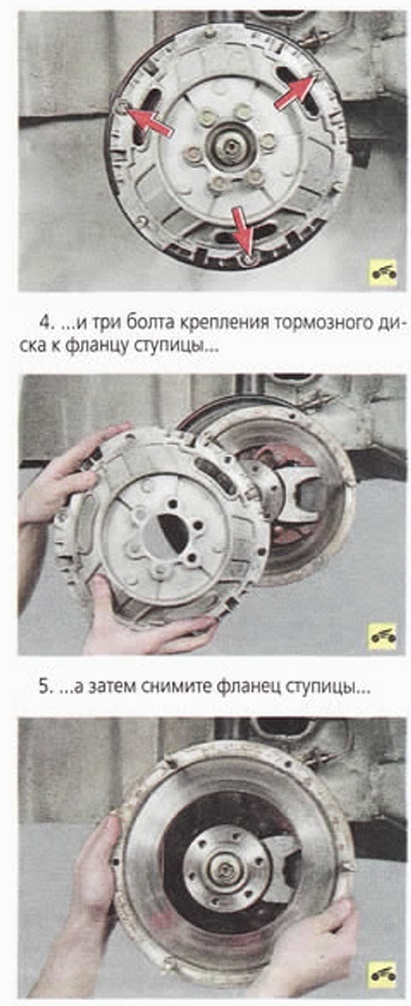 4. ...и три болта крепления тормозного диска к фланцу ступицы...

5. ...а затем снимите фланец ступицы...