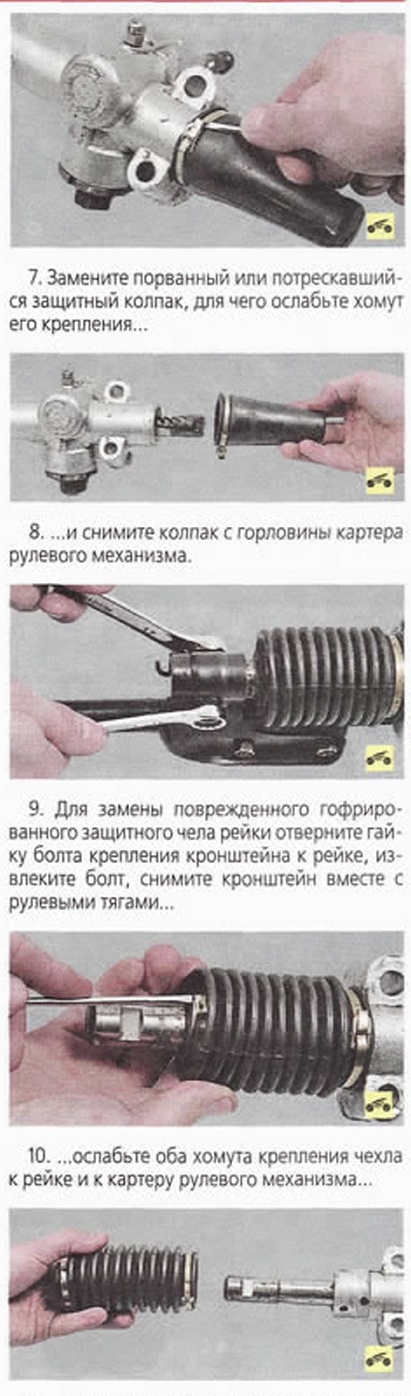 7. Замените порванный или потрескавшийся защитный колпак, для чего ослабьте хомут его крепления...

8. ...и снимите колпак с горловины картера рулевого механизма.

9. Для замены поврежденного гофрированного защитного чела рейки отверните гайку болта крепления кронштейна к рейке, извлеките болт, снимите кронштейн вместе с рулевыми тягами...

10. ...ослабьте оба хомута крепления чехла к рейке и к картеру рулевого механизма...