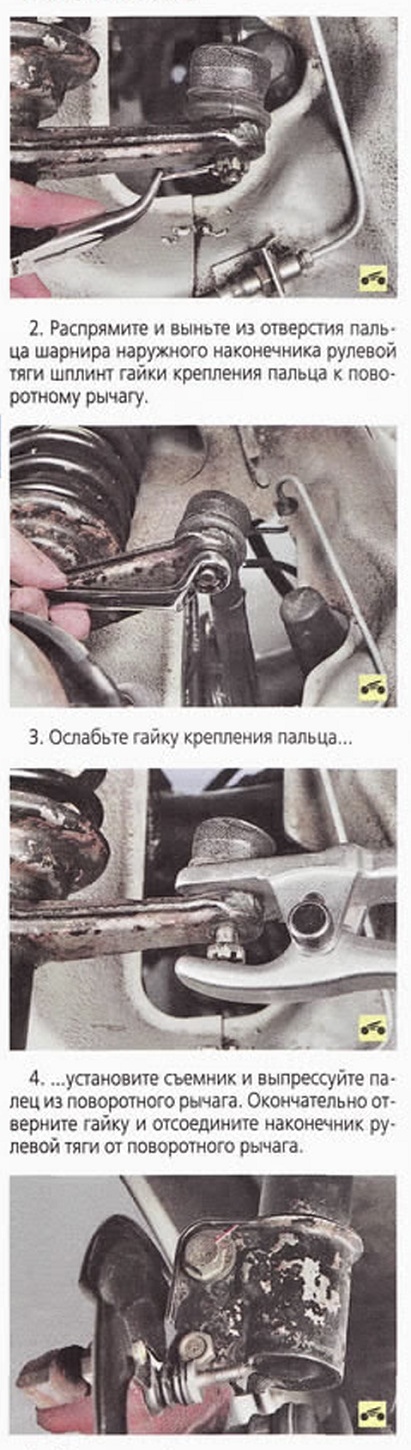 2. Распрямите и выньте из отверстия пальца шарнира наружного наконечника рулевой тяги шплинт гайки крепления пальца к поворотному рычагу.

3. Ослабьте гайку крепления пальца...

4. ...установите съемник и выпрессуйте палец из поворотного рычага. Окончательно отверните гайку и отсоедините наконечник рулевой тяги от поворотного рычага.