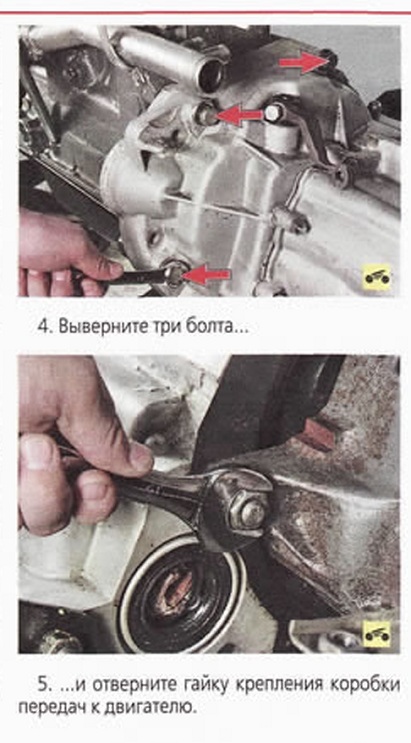 4. Выверните три болта...

5. ...и отверните гайку крепления коробки передач к двигателю.