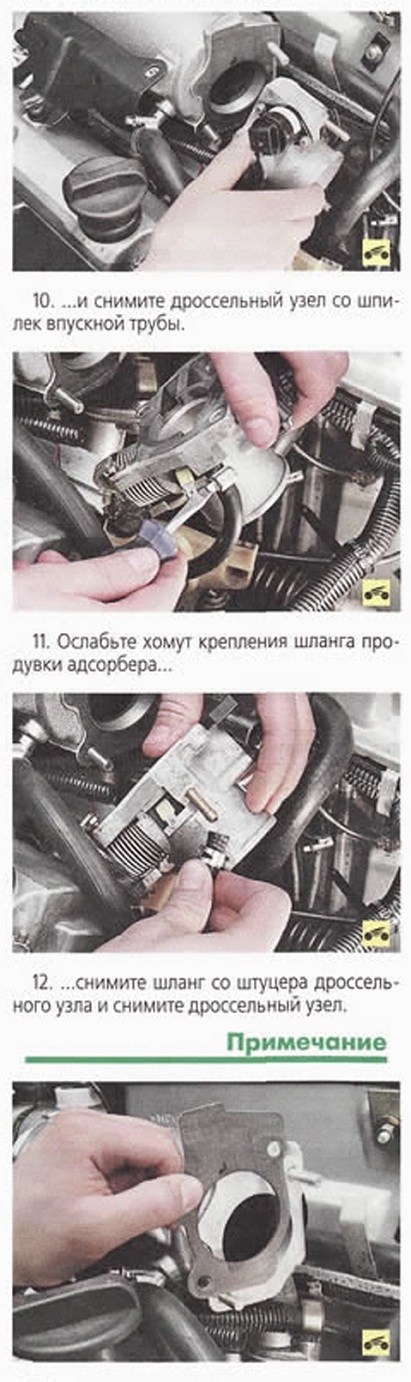 10. ...и снимите дроссельный узел со шпилек впускной трубы.

11. Ослабьте хомут крепления шланга продувки адсорбера...

12. ...снимите шланг со штуцера дроссельного узла и снимите дроссельный узел.

Примечание