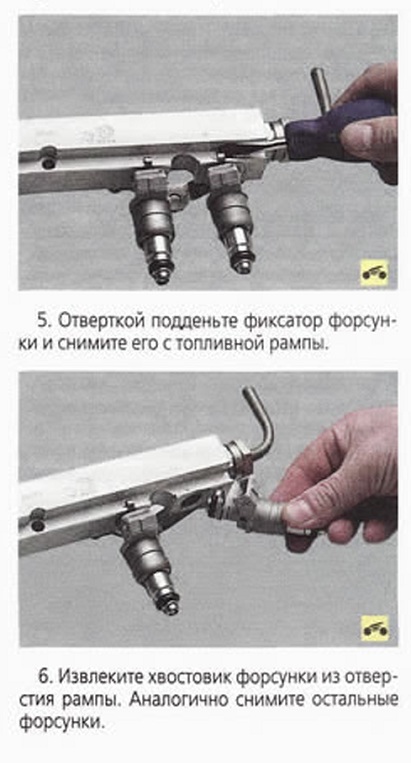 5. Отверткой подденьте фиксатор форсунки и снимите его с топливной рампы.

6. Извлеките хвостовик форсунки из отверстия рампы. Аналогично снимите остальные форсунки.