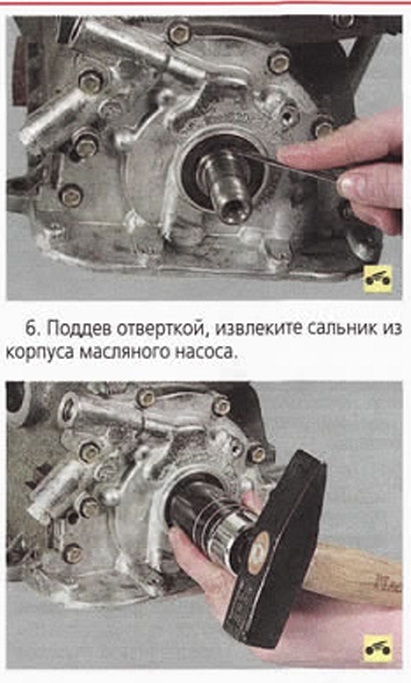 6. Поддев отверткой, извлеките сальник из корпуса масляного насоса.