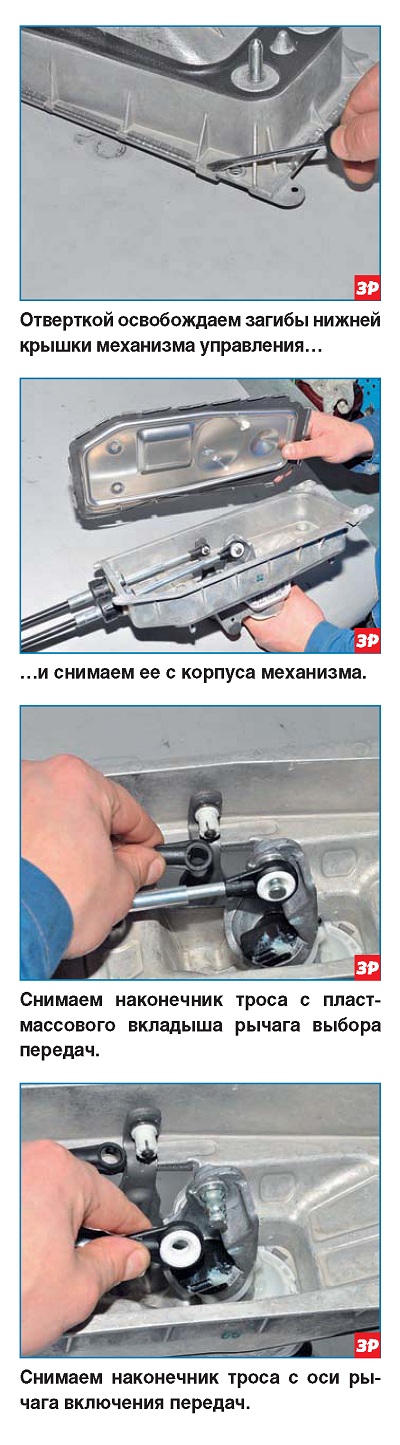 ЗР

Отверткой освобождаем загибы нижней крышки механизма управления…

ЗР

…и снимаем ее с корпуса механизма.

ЗР

Снимаем наконечник троса с пластмассового вкладыша рычага выбора передач.

ЗР

Снимаем наконечник троса с оси рычага включения передач.