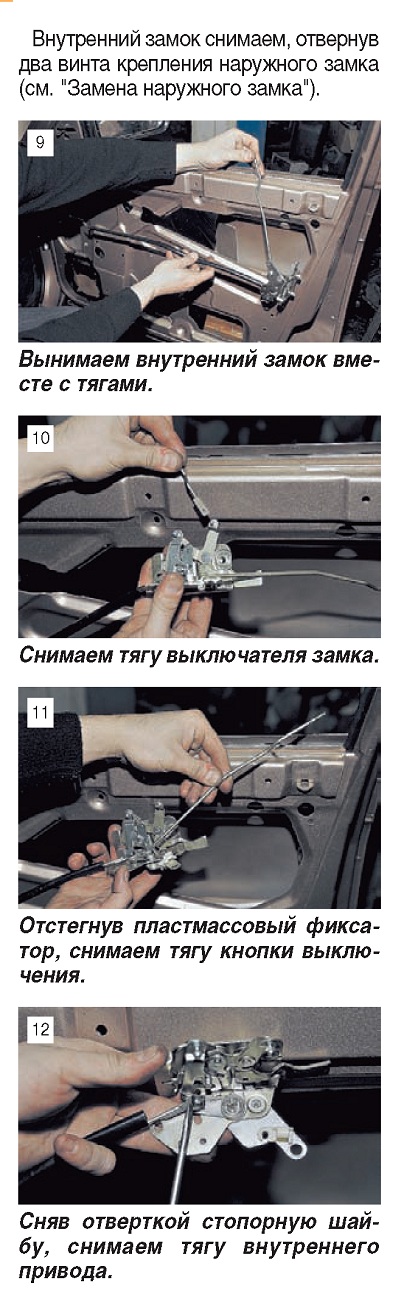 Внутренний замок снимаем, отвернув два винта крепления наружного замка (см. "Замена наружного замка").

9

Вынимаем внутренний замок вместе с тягами.

10

Снимаем тягу выключателя замка.

11

Отстегнув пластмассовый фиксатор, снимаем тягу кнопки выключения.

12

Сняв отверткой стопорную шайбу, снимаем тягу внутреннего привода.