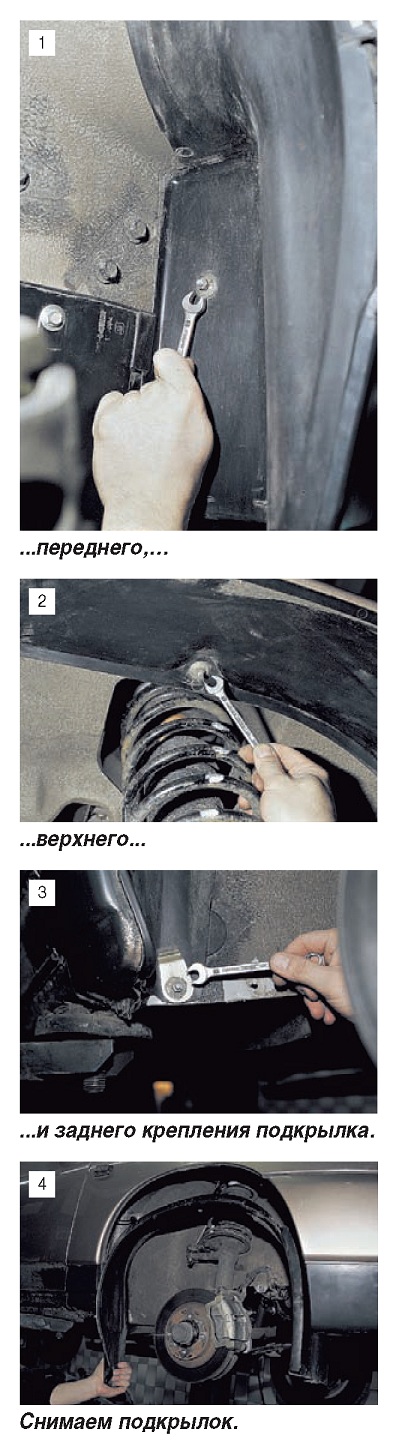 1

...переднего,...

2

...верхнего...

3

...и заднего крепления подкрылка.

4

Снимаем подкрылок.