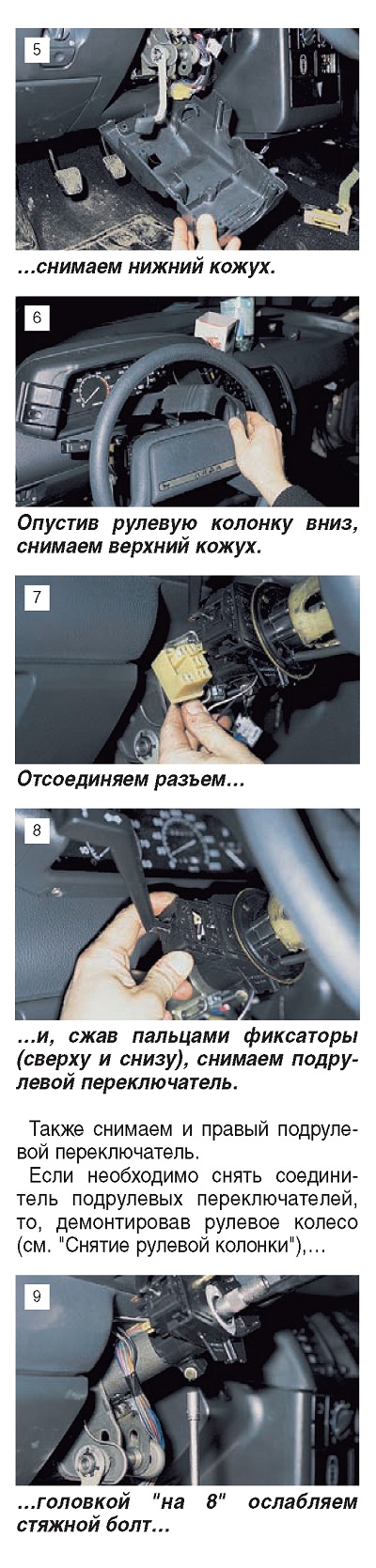 5

…снимаем нижний кожух.

6

Опустив рулевую колонку вниз, снимаем верхний кожух.

7

Отсоединяем разъем…

8

…и, сжав пальцами фиксаторы (сверху и снизу), снимаем подрулевой переключатель.

Также снимаем и правый подрулевой переключатель.

Если необходимо снять соединитель подрулевых переключателей, то, демонтировав рулевое колесо (см. "Снятие рулевой колонки"),…

9

…головкой "на 8" ослабляем стяжной болт…