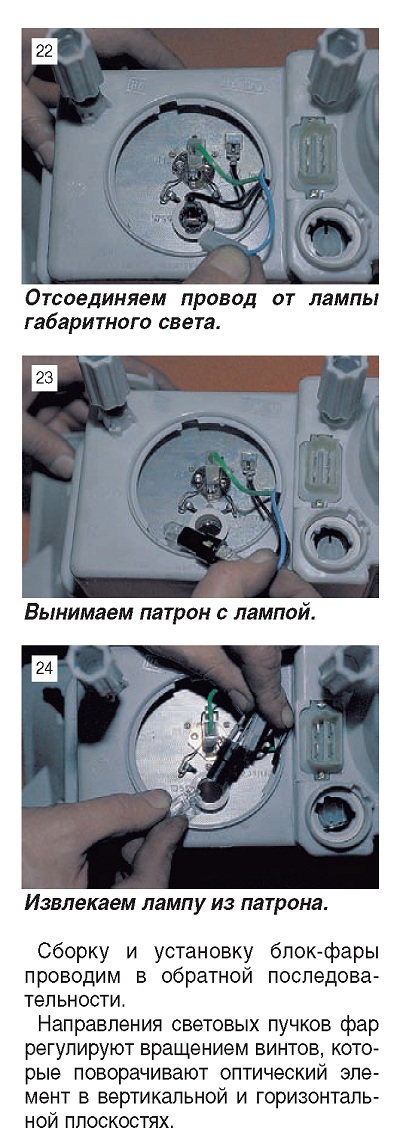 22

Отсоединяем провод от лампы габаритного света.

23

Вынимаем патрон с лампой.

24

Извлекаем лампу из патрона.

Сборку и установку блок-фары проводим в обратной последовательности.

Направления световых пучков фар регулируют вращением винтов, которые поворачивают оптический элемент в вертикальной и горизонтальной плоскостях.