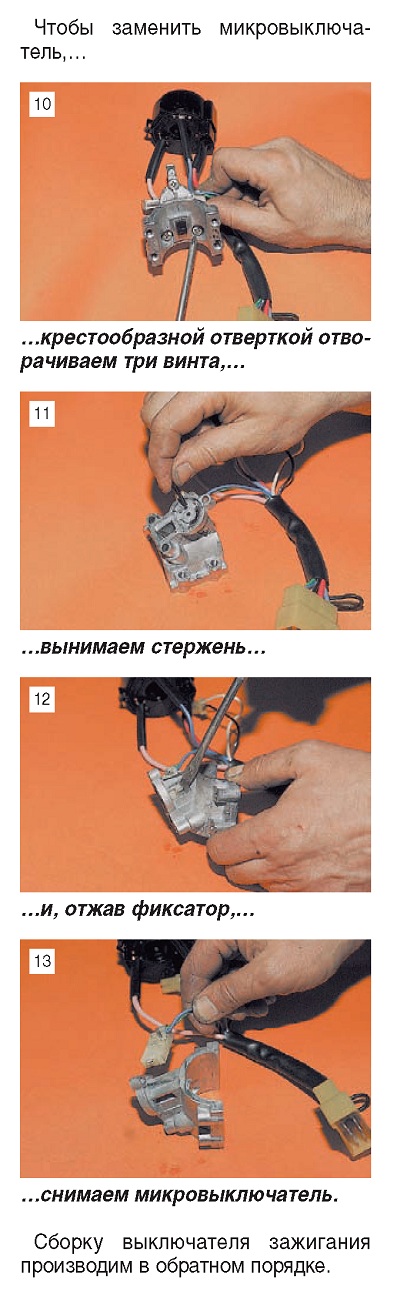 Чтобы заменить микровыключатель,…

10

…крестообразной отверткой отворачиваем три винта,…

11

…вынимаем стержень…

12

…и, отжав фиксатор,…

13

…снимаем микровыключатель.

Сборку выключателя зажигания производим в обратном порядке.