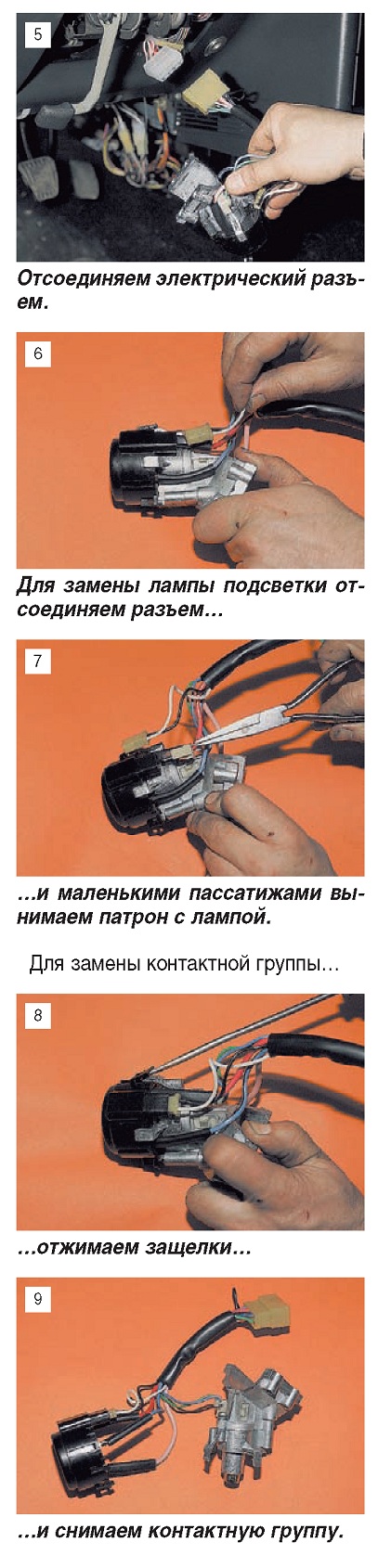 5

Отсоединяем электрический разъем.

6

Для замены лампы подсветки отсоединяем разъем…

7

…и маленькими пассатижами вынимаем патрон с лампой.

Для замены контактной группы…

8

…отжимаем защелки…

9

…и снимаем контактную группу.