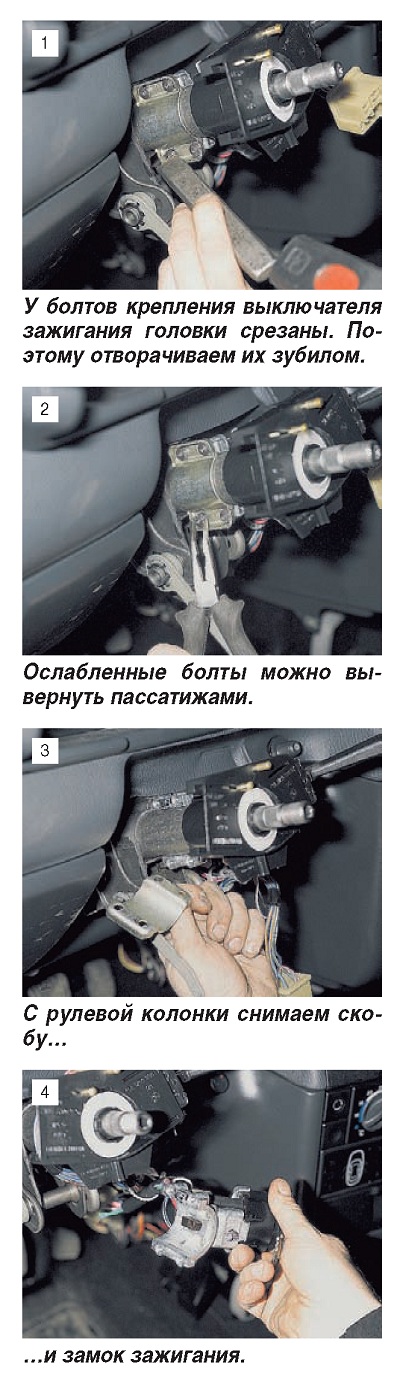 1

У болтов крепления выключателя зажигания головки срезаны. Поэтому отворачиваем их зубилом.

2

Ослабленные болты можно вывернуть пассатижами.

3

С рулевой колонки снимаем скобу...

4

...и замок зажигания.