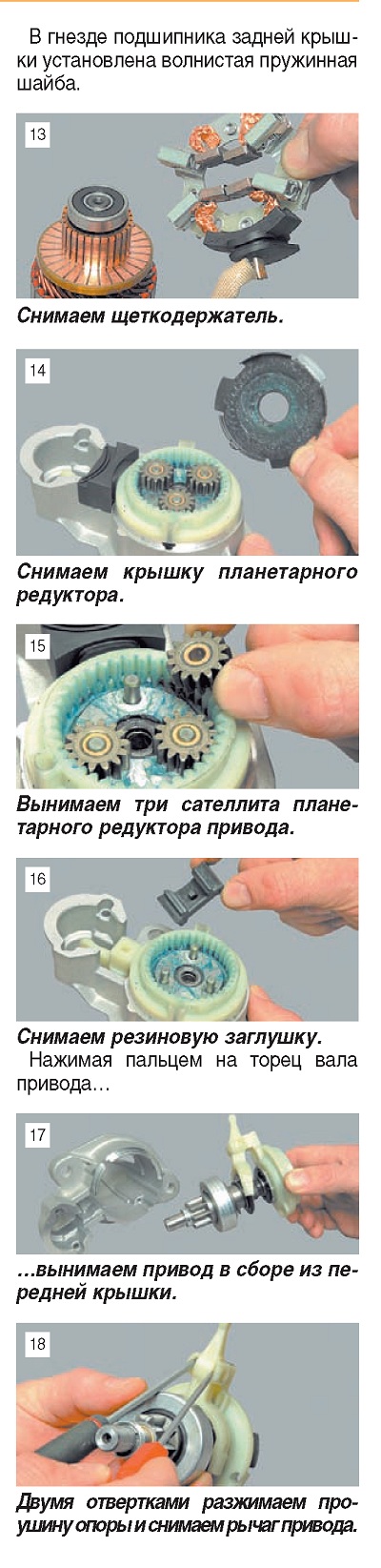 В гнезде подшипника задней крышки установлена волнистая пружинная шайба.

13

Снимаем щеткодержатель.

14

Снимаем крышку планетарного редуктора.

15

Вынимаем три сателлита планетарного редуктора привода.

16

Снимаем резиновую заглушку.

Нажимая пальцем на торец вала привода...

17

...вынимаем привод в сборе из передней крышки.

18

Двумя отвертками разжимаем проушину опоры и снимаем рычаг привода.