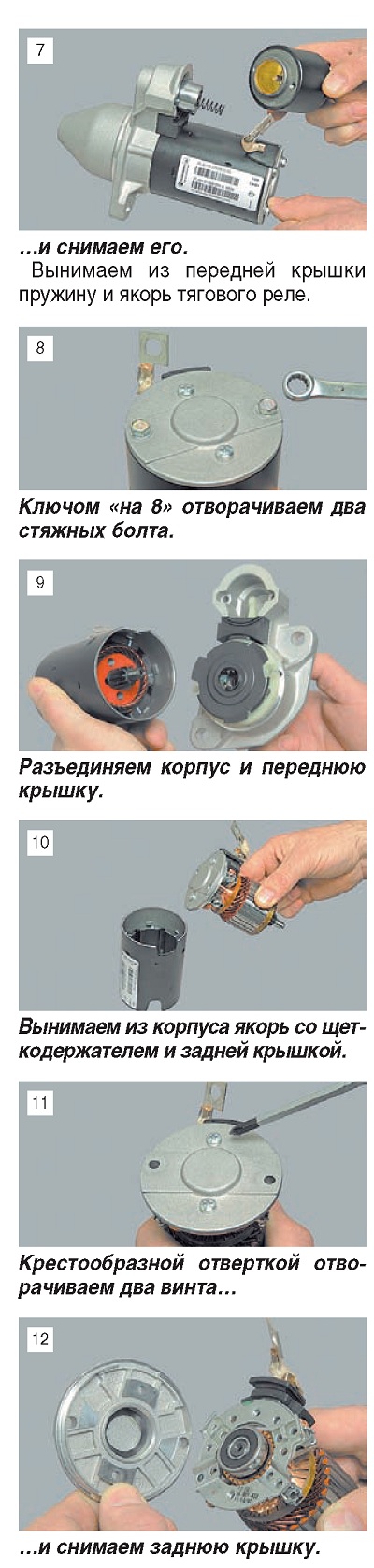 7

…и снимаем его.

Вынимаем из передней крышки пружину и якорь тягового реле.

8

Ключом «на 8» отворачиваем два стяжных болта.

9

Разъединяем корпус и переднюю крышку.

10

Вынимаем из корпуса якорь со щеткодержателем и задней крышкой.

11

Крестообразной отверткой отворачиваем два винта…

12

…и снимаем заднюю крышку.