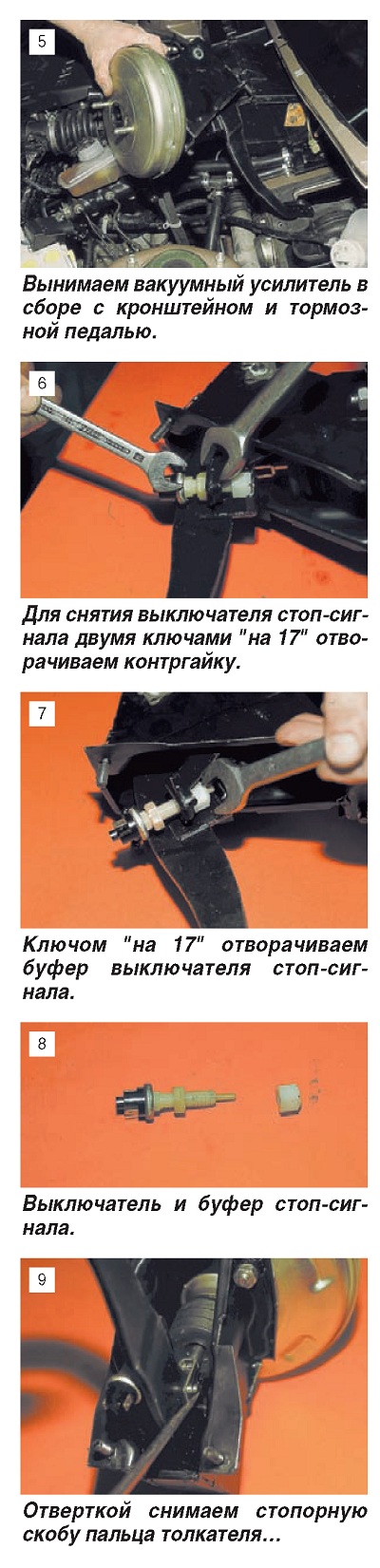 5

Вынимаем вакуумный усилитель в сборе с кронштейном и тормозной педалью.

6

Для снятия выключателя стоп-сигнала двумя ключами "на 17" отворачиваем контргайку.

7

Ключом "на 17" отворачиваем буфер выключателя стоп-сигнала.

8

Выключатель и буфер стоп-сигнала.

9

Отверткой снимаем стопорную скобу пальца толкателя...