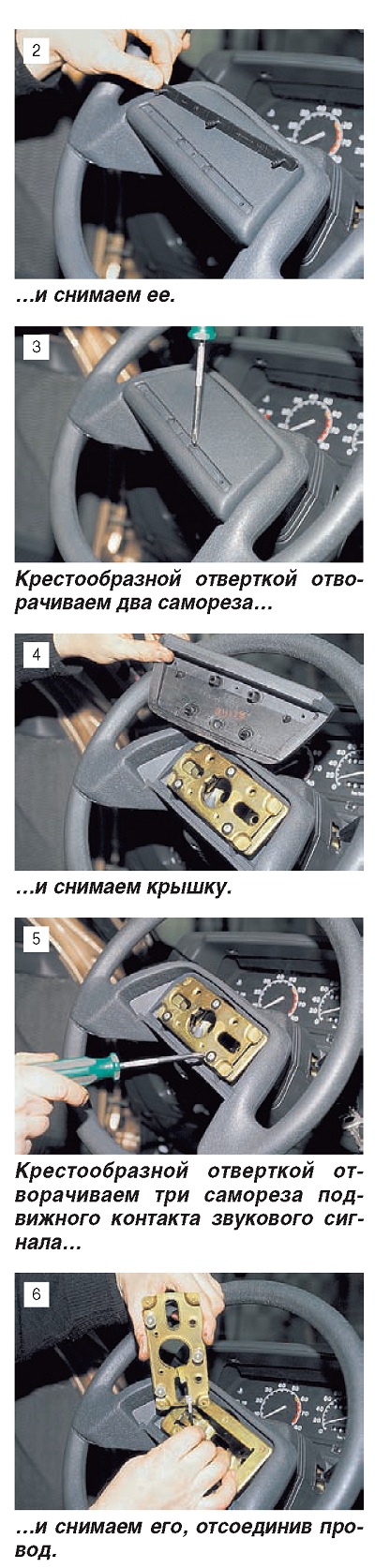 2

…и снимаем ее.

3

Крестообразной отверткой отворачиваем два самореза…

4

…и снимаем крышку.

5

Крестообразной отверткой отворачиваем три самореза подвижного контакта звукового сигнала…

6

…и снимаем его, отсоединив провод.