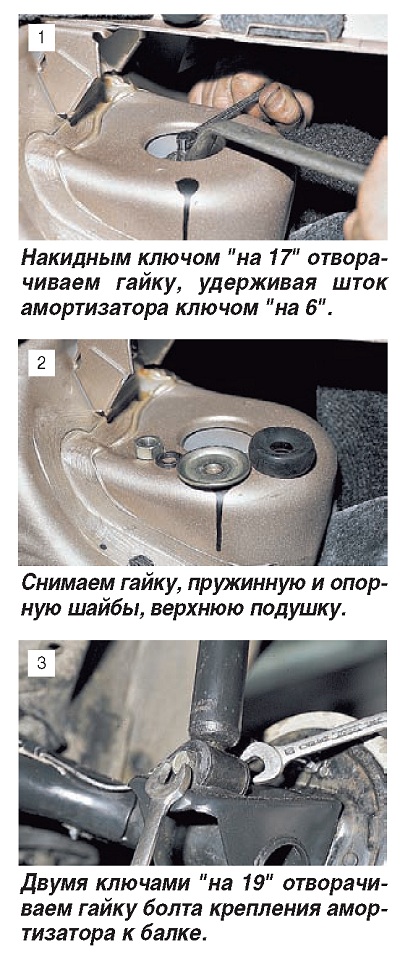 1

Накидным ключом "на 17" отворачиваем гайку, удерживая шток амортизатора ключом "на 6".

2

Снимаем гайку, пружинную и опорную шайбы, верхнюю подушку.

3

Двумя ключами "на 19" отворачиваем гайку болта крепления амортизатора к балке.