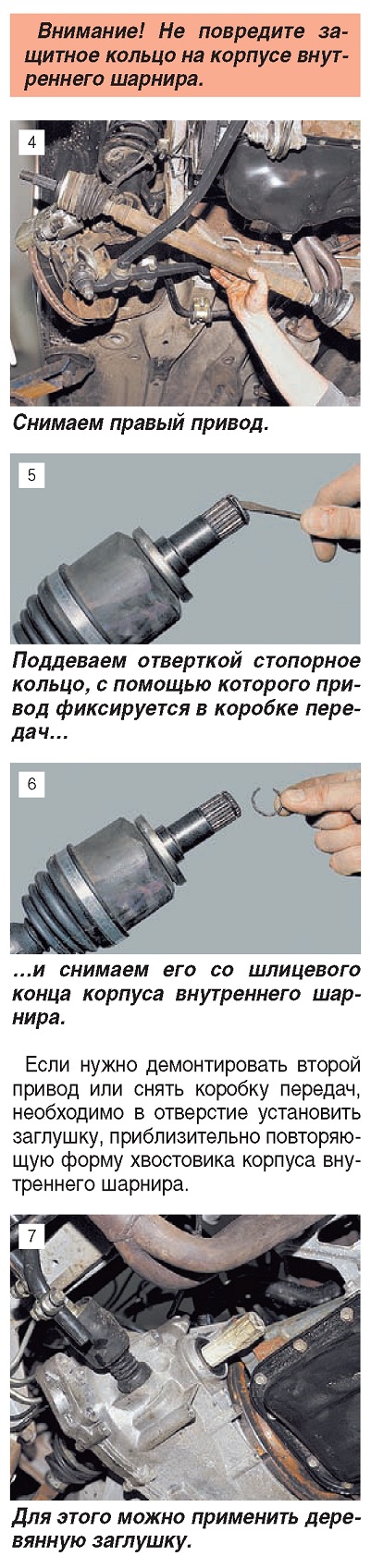 Внимание! Не повредите защитное кольцо на корпусе внутреннего шарнира.

4

Снимаем правый привод.

5

Поддеваем отверткой стопорное кольцо, с помощью которого привод фиксируется в коробке передач...

6

...и снимаем его со шлицевого конца корпуса внутреннего шарнира.

Если нужно демонтировать второй привод или снять коробку передач, необходимо в отверстие установить заглушку, приблизительно повторяющую форму хвостовика корпуса внутреннего шарнира.

7

Для этого можно применить деревянную заглушку.