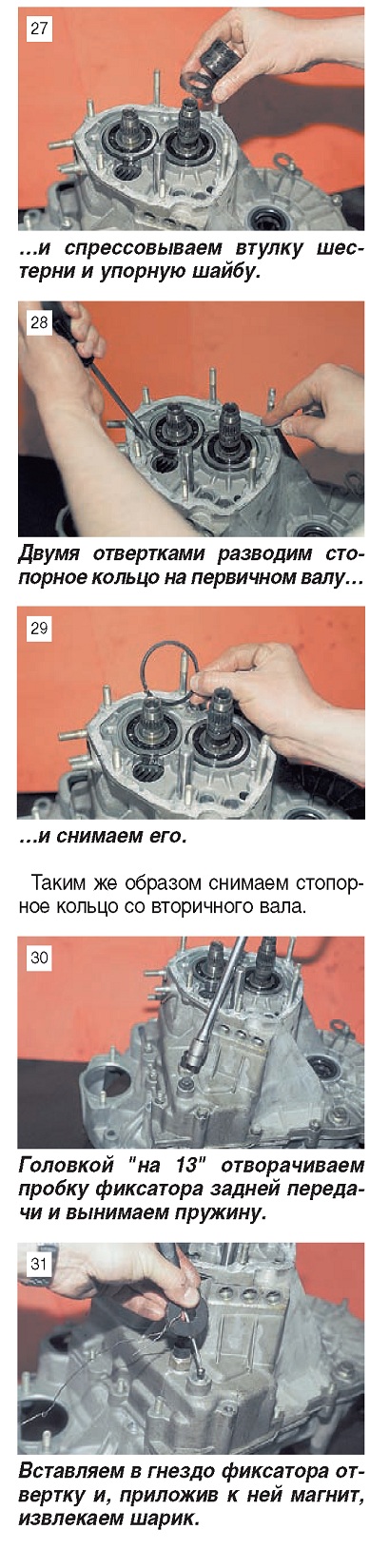 27

…и спрессовываем втулку шестерни и упорную шайбу.

28

Двумя отвертками разводим стопорное кольцо на первичном валу…

29

…и снимаем его.

Таким же образом снимаем стопорное кольцо со вторичного вала.

30

Головкой "на 13" отворачиваем пробку фиксатора задней передачи и вынимаем пружину.

31

Вставляем в гнездо фиксатора отвертку и, приложив к ней магнит, извлекаем шарик.