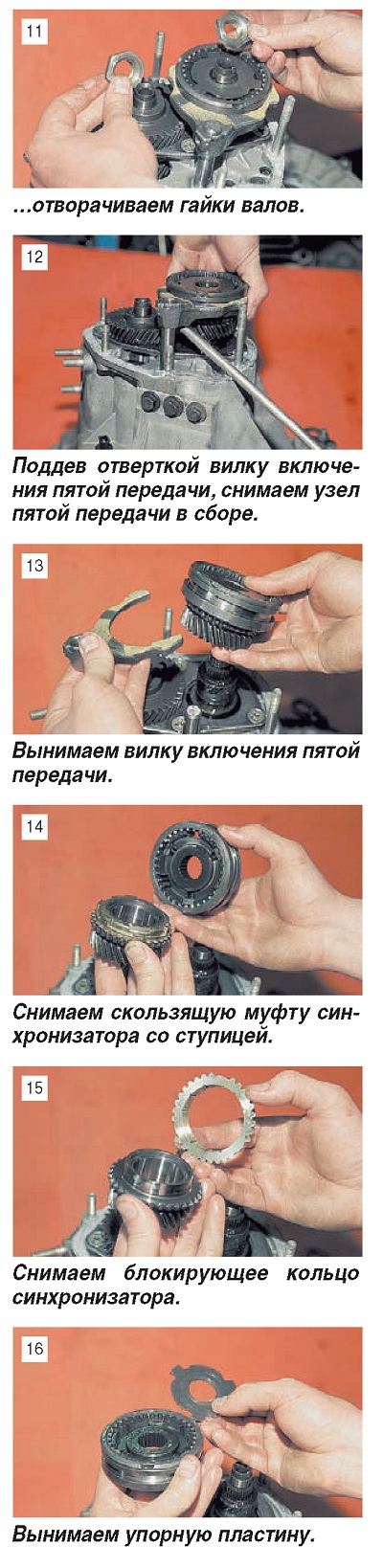 11

…отворачиваем гайки валов.

12

Поддев отверткой вилку включения пятой передачи, снимаем узел пятой передачи в сборе.

13

Вынимаем вилку включения пятой передачи.

14

Снимаем скользящую муфту синхронизатора со ступицей.

15

Снимаем блокирующее кольцо синхронизатора.

16

Вынимаем упорную пластину.