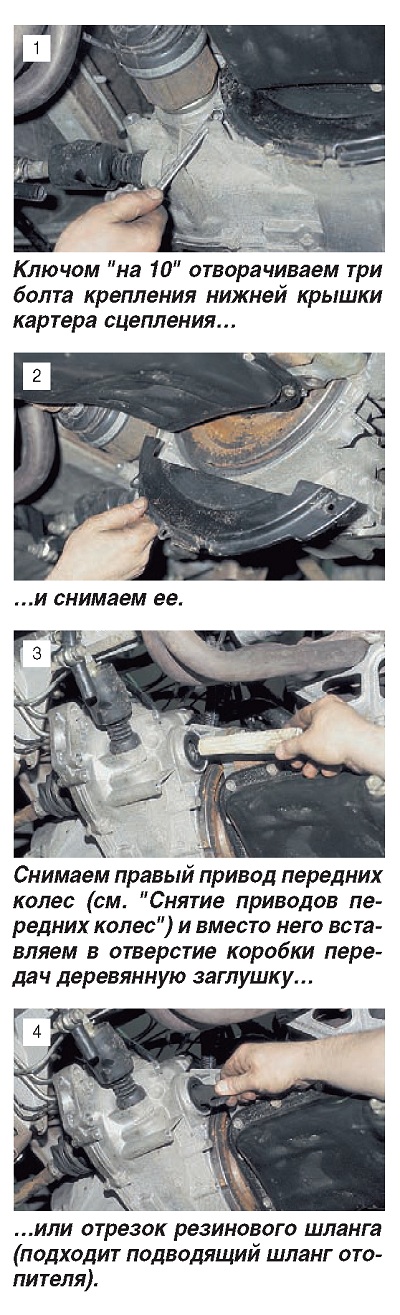 1

Ключом "на 10" отворачиваем три болта крепления нижней крышки картера сцепления…

2

…и снимаем ее.

3

Снимаем правый привод передних колес (см. "Снятие приводов передних колес") и вместо него вставляем в отверстие коробки передач деревянную заглушку…

4

…или отрезок резинового шланга (подходит подводящий шланг отопителя).