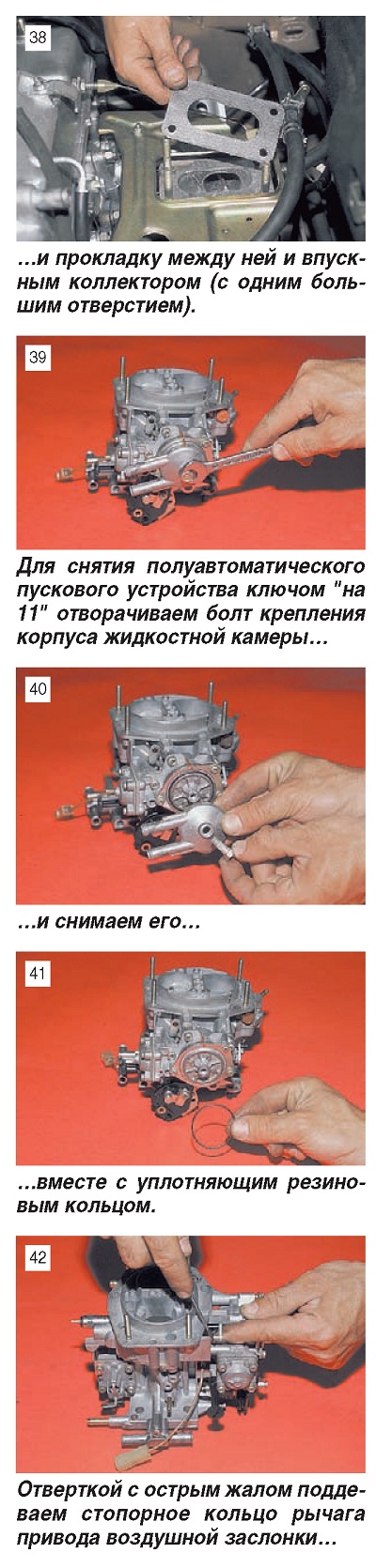 38

…и прокладку между ней и впускным коллектором (с одним большим отверстием).

39

Для снятия полуавтоматического пускового устройства ключом "на 11" отворачиваем болт крепления корпуса жидкостной камеры…

40

…и снимаем его…

41

…вместе с уплотняющим резиновым кольцом.

42

Отверткой с острым жалом поддеваем стопорное кольцо рычага привода воздушной заслонки…