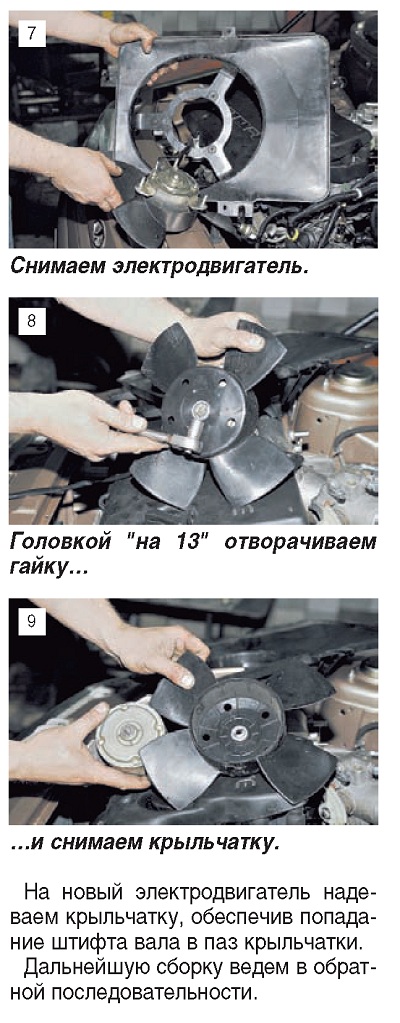 7

Снимаем электродвигатель.

8

Головкой "на 13" отворачиваем гайку…

9

…и снимаем крыльчатку.

На новый электродвигатель надеваем крыльчатку, обеспечив попадание штифта вала в паз крыльчатки.

Дальнейшую сборку ведем в обратной последовательности.