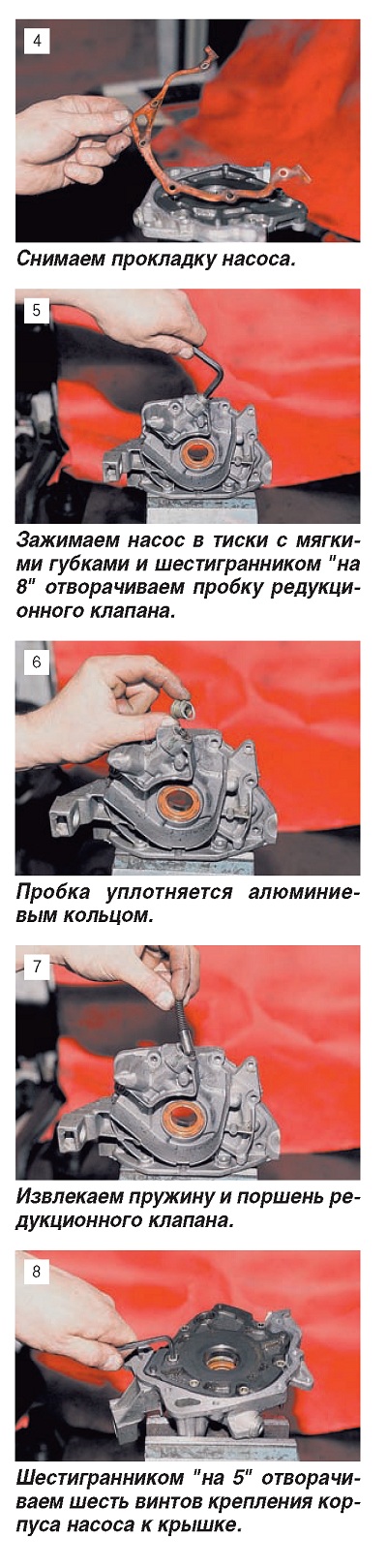 4

Снимаем прокладку насоса.

5

Зажимаем насос в тиски с мягкими губками и шестигранником "на 8" отворачиваем пробку редукционного клапана.

6

Пробка уплотняется алюминиевым кольцом.

7

Извлекаем пружину и поршень редукционного клапана.

8

Шестигранником "на 5" отворачиваем шесть винтов крепления корпуса насоса к крышке.