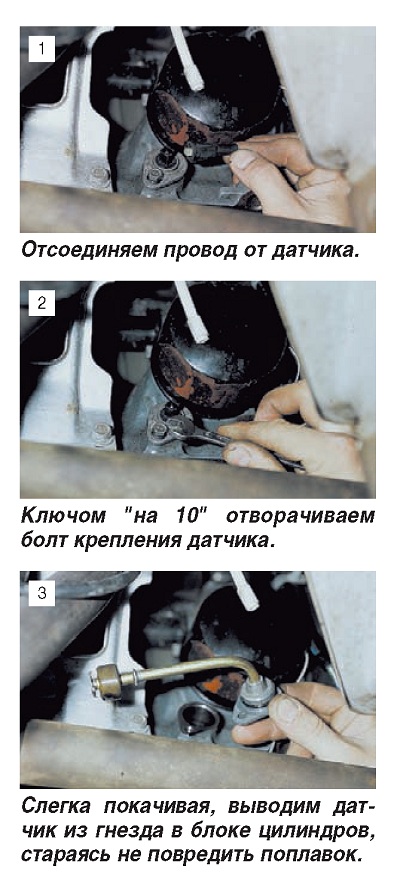 1

Отсоединяем провод от датчика.

2

Ключом "на 10" отворачиваем болт крепления датчика.

3

Слегка покачивая, выводим датчик из гнезда в блоке цилиндров, стараясь не повредить поплавок.