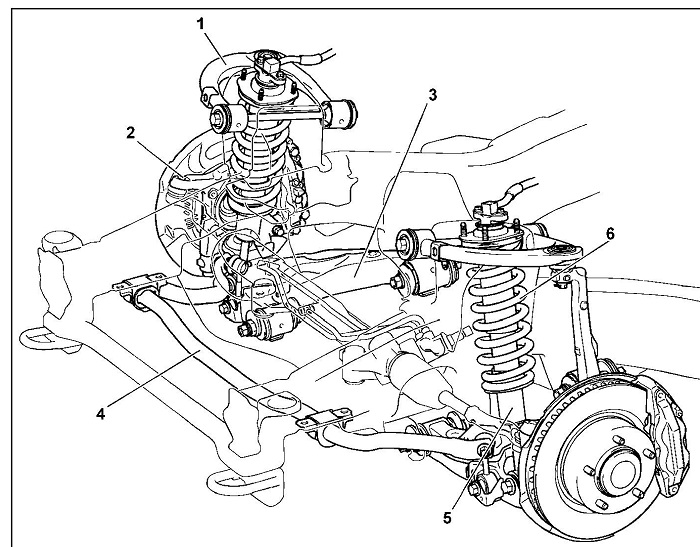 1
2
3
6
4
5