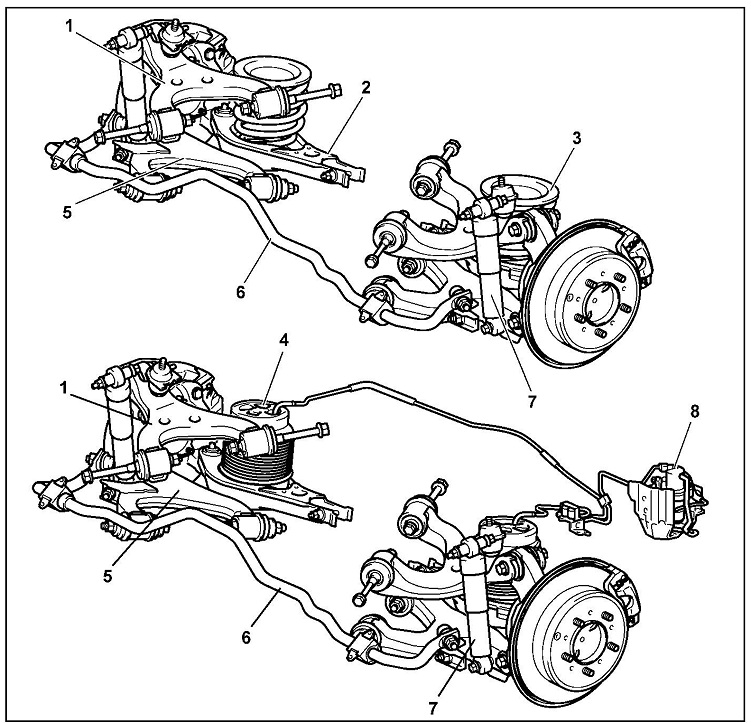 1
2
3
5
6
7
4
1
8
5
6
7