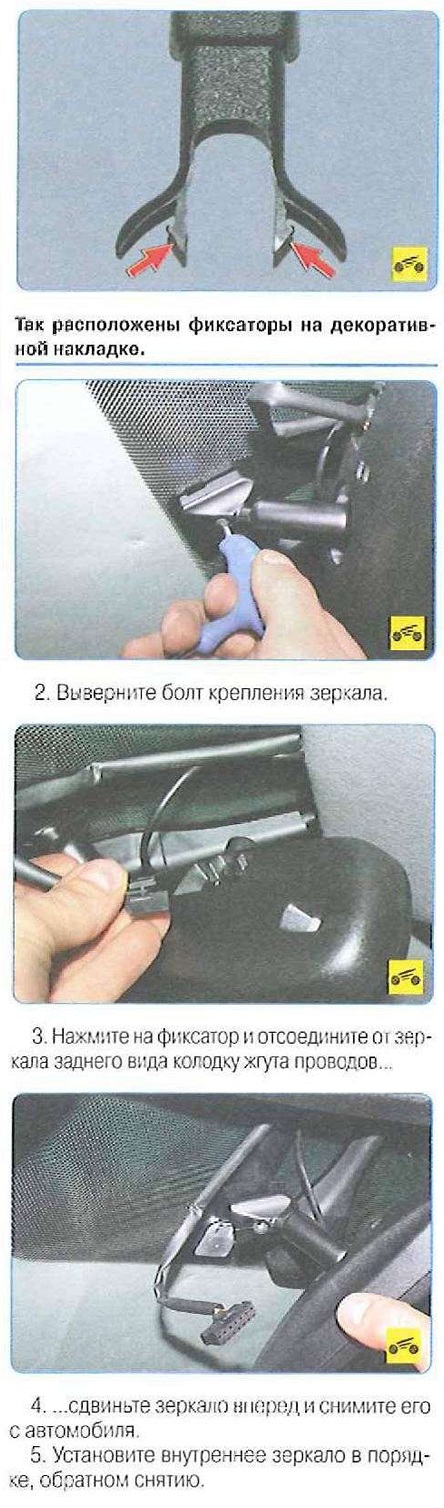 Так расположены фиксаторы на декоративной накладке.

2. Выверните болт крепления зеркала.

3. Нажмите на фиксатор и отсоедините от зеркала заднего вида колодку жгута проводов...

4. ...сдвиньте зеркало вперед и снимите его с автомобиля.

5. Установите внутреннее зеркало в порядке, обратном снятию.