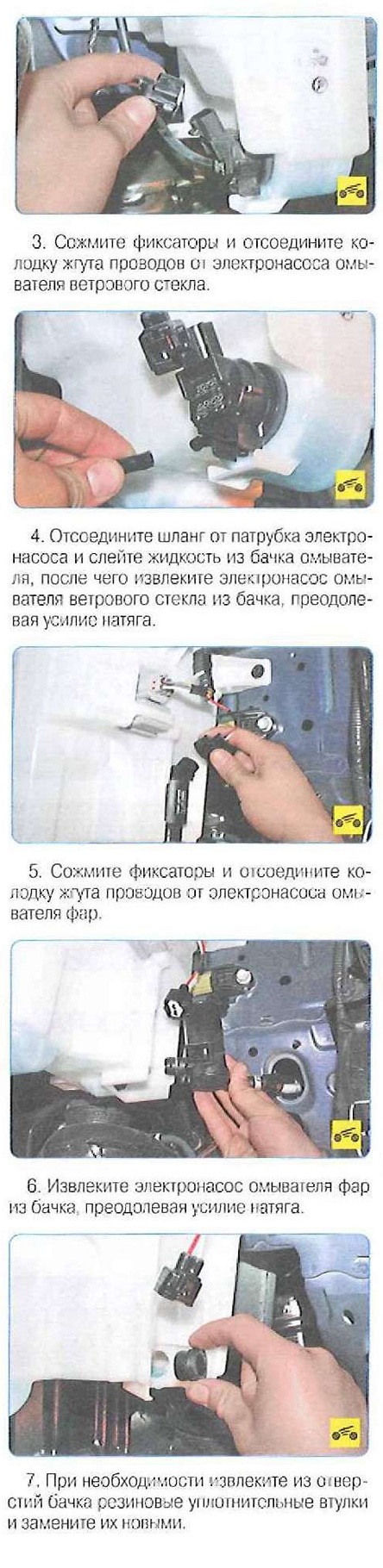 3. Сожмите фиксаторы и отсоедините колодку жгута проводов от электронасоса омывателя ветрового стекла.

4. Отсоедините шланг от патрубка электронасоса и слейте жидкость из бачка омывателя, после чего извлеките электронасос омывателя ветрового стекла из бачка, преодолевая усилие натяга.

5. Сожмите фиксаторы и отсоедините колодку жгута проводов от электронасоса омывателя фар.

6. Извлеките электронасос омывателя фар из бачка, преодолевая усилие натяга.

7. При необходимости извлеките из отверстий бачка резиновые уплотнительные втулки и замените их новыми.