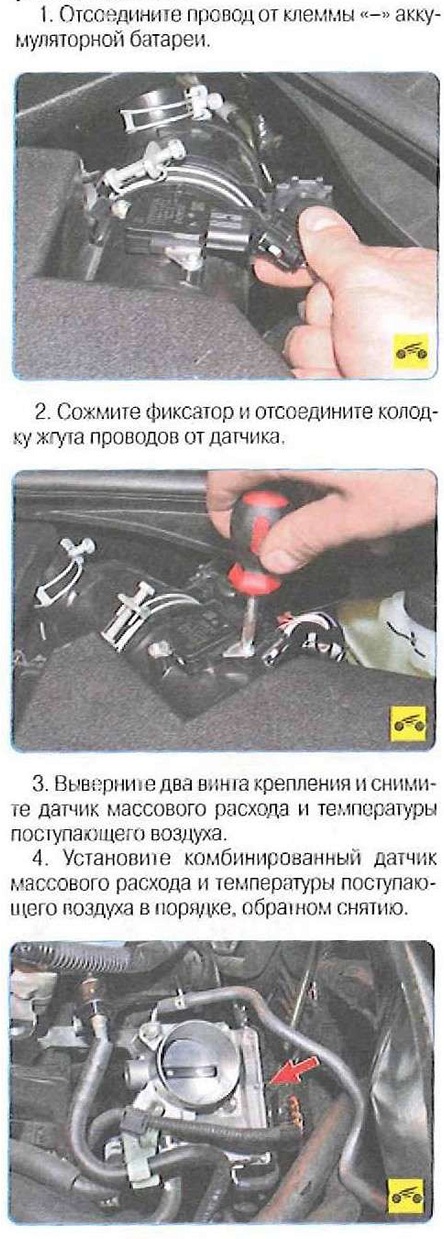 1. Отсоедините провод от клеммы «–» аккумуляторной батареи.

2. Сожмите фиксатор и отсоедините колодку жгута проводов от датчика.

3. Выверните два винта крепления и снимите датчик массового расхода и температуры поступающего воздуха.

4. Установите комбинированный датчик массового расхода и температуры поступающего воздуха в порядке, обратном снятию.