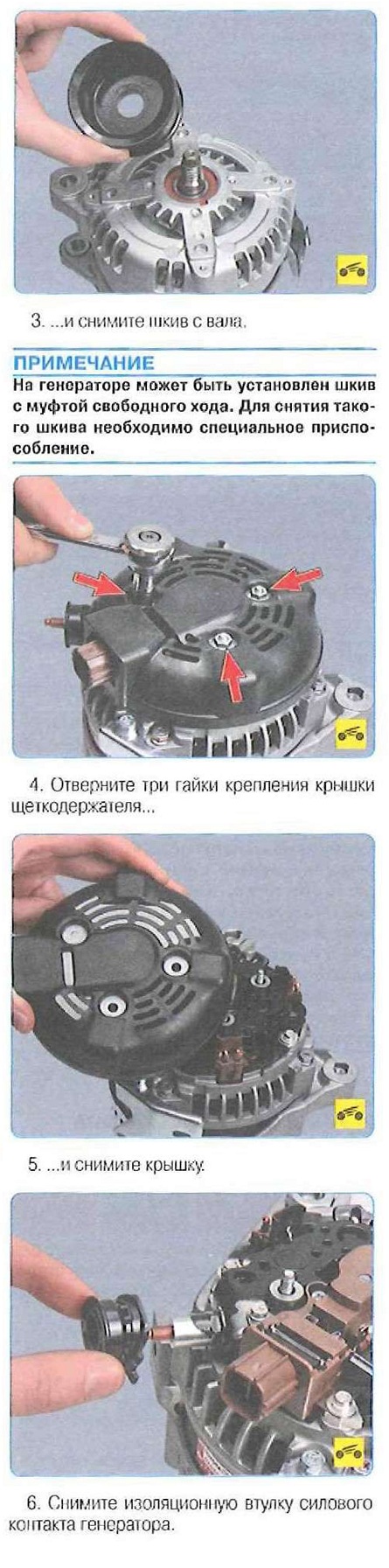 3. ...и снимите шкив с вала.

ПРИМЕЧАНИЕ
На генераторе может быть установлен шкив с муфтой свободного хода. Для снятия такого шкива необходимо специальное приспособление.

4. Отверните три гайки крепления крышки щеткодержателя...

5. ...и снимите крышку.

6. Снимите изоляционную втулку силового контакта генератора.