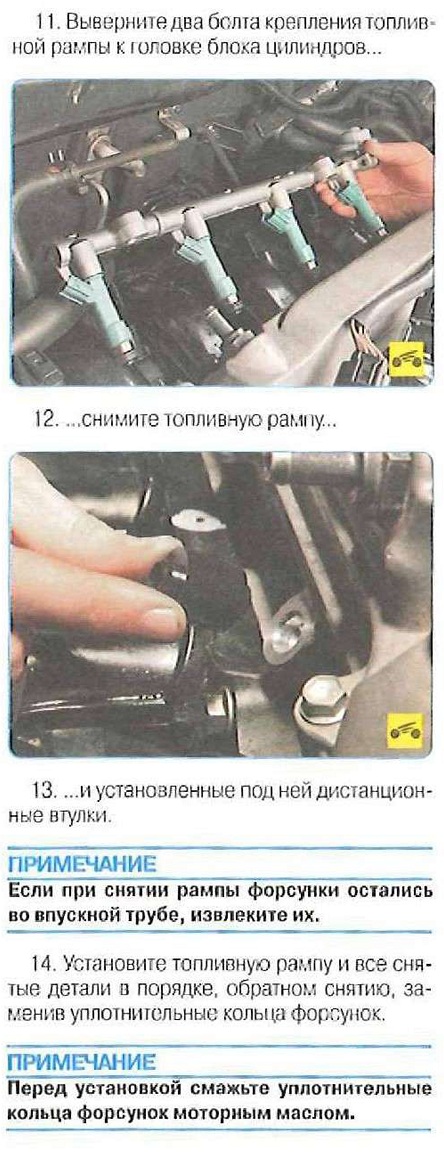 11. Выверните два болта крепления топливной рампы к головке блока цилиндров...

12. ...снимите топливную рампу...

13. ...и установленные под ней дистанционные втулки.

ПРИМЕЧАНИЕ
Если при снятии рампы форсунки остались во впускной трубе, извлеките их.

14. Установите топливную рампу и все снятые детали в порядке, обратном снятию, заменив уплотнительные кольца форсунок.

ПРИМЕЧАНИЕ
Перед установкой смажьте уплотнительные кольца форсунок моторным маслом.