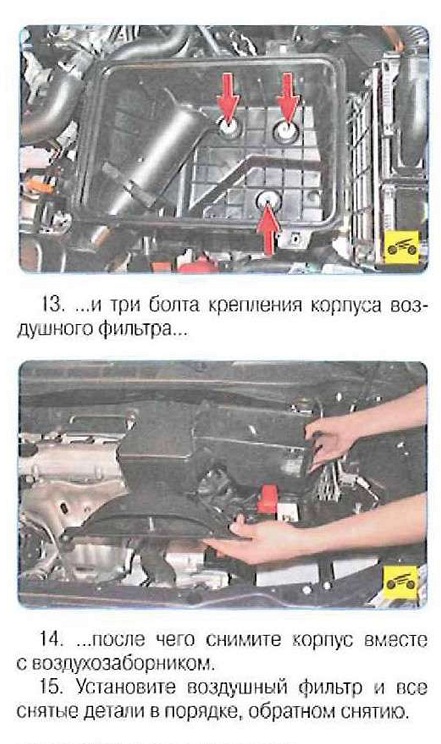 13. ...и три болта крепления корпуса воздушного фильтра...

14. ...после чего снимите корпус вместе с воздухозаборником.

15. Установите воздушный фильтр и все снятые детали в порядке, обратном снятию.