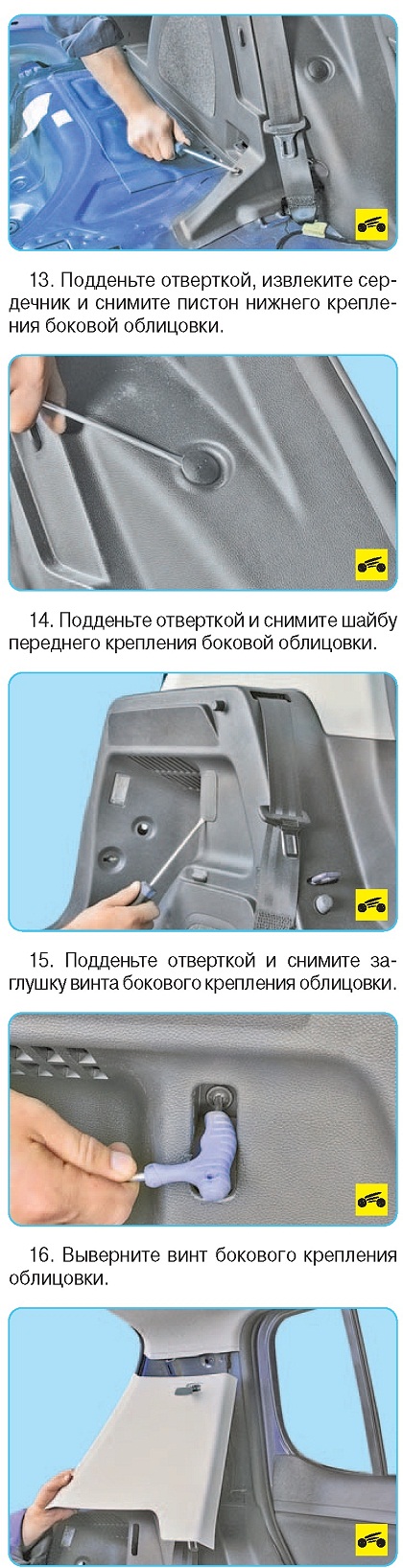 13. Подденьте отверткой, извлеките сердечник и снимите пистон нижнего крепления боковой облицовки.

14. Подденьте отверткой и снимите шайбу переднего крепления боковой облицовки.

15. Подденьте отверткой и снимите заглушку винта бокового крепления облицовки.

16. Выверните винт бокового крепления облицовки.