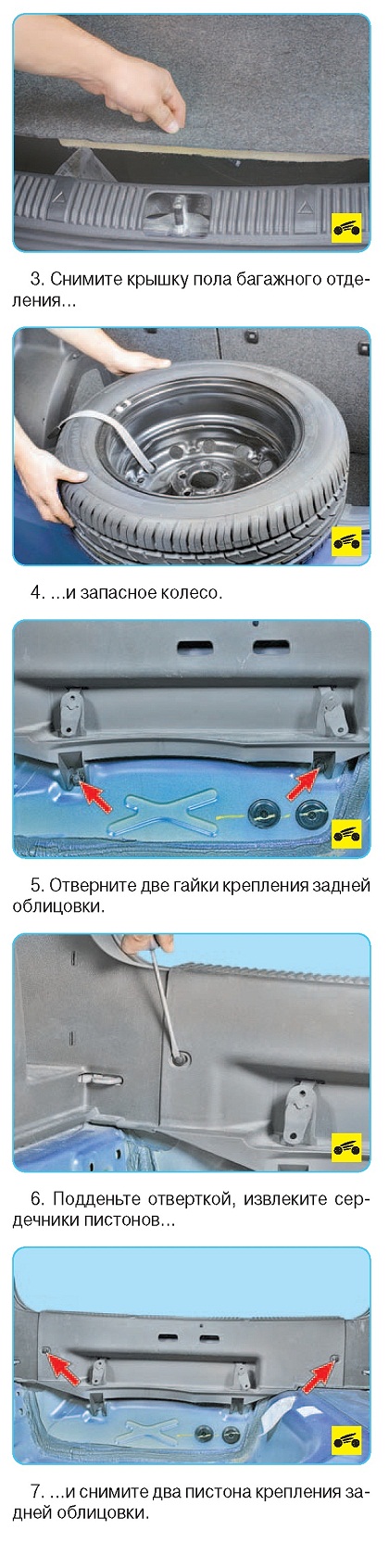 3. Снимите крышку пола багажного отделения...

4. ...и запасное колесо.

5. Отверните две гайки крепления задней облицовки.

6. Подденьте отверткой, извлеките сердечники пистонов...

7. ...и снимите два пистона крепления задней облицовки.