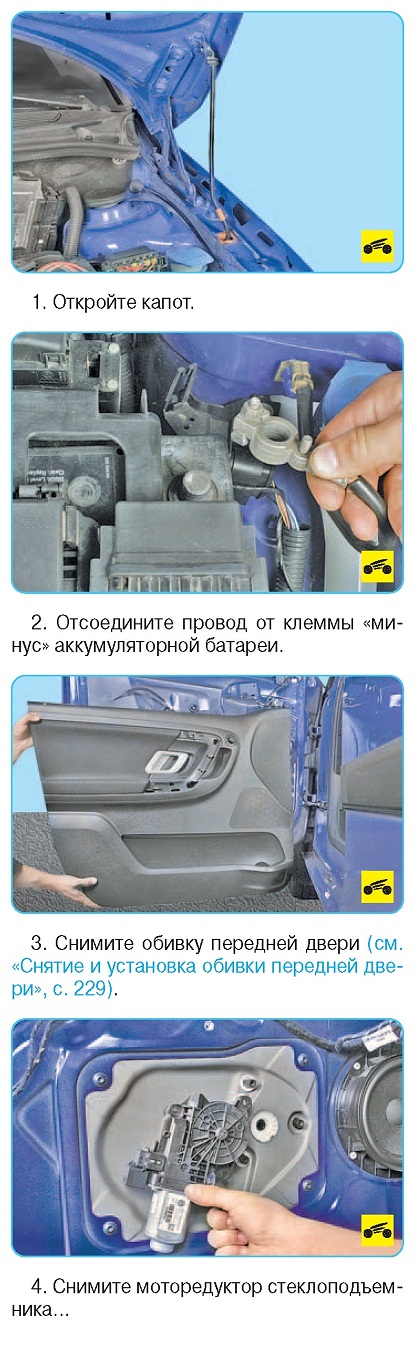 1. Откройте капот.

2. Отсоедините провод от клеммы «минус» аккумуляторной батареи.

3. Снимите обивку передней двери (см. «Снятие и установка обивки передней двери», с. 229).

4. Снимите моторедуктор стеклоподъемника...