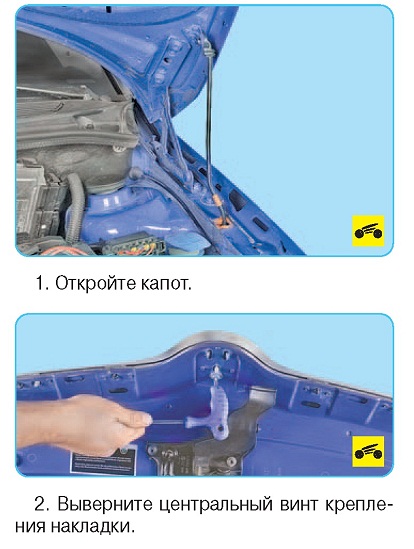 1. Откройте капот.

2. Выверните центральный винт крепления накладки.