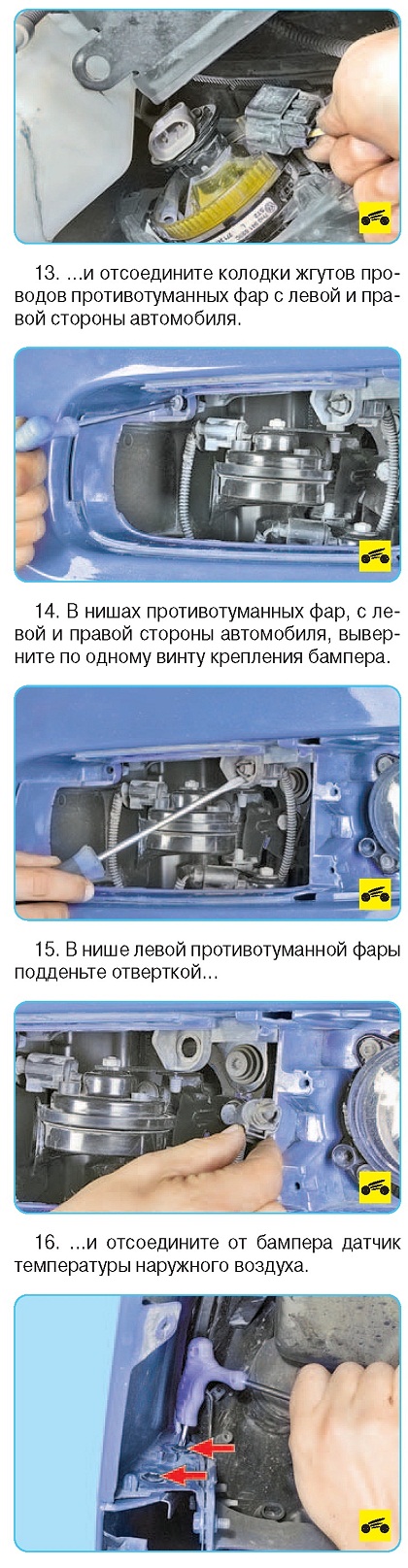 13. ...и отсоедините колодки жгутов проводов противотуманных фар с левой и правой стороны автомобиля.

14. В нишах противотуманных фар, с левой и правой стороны автомобиля, выверните по одному винту крепления бампера.

15. В нише левой противотуманной фары подденьте отверткой...

16. ...и отсоедините от бампера датчик температуры наружного воздуха.